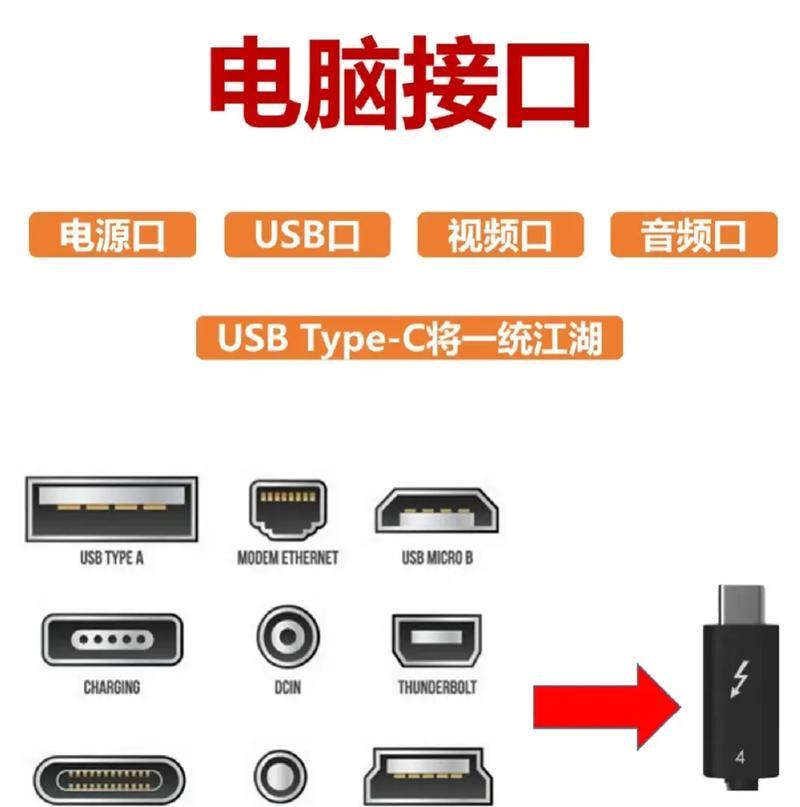 电脑接口

电源口

USB口

视频口

音频口

USB Type-C将一统江湖

USB TYPE A

MODEM ETHERNET

USB MICRO B

CHARGING

DCIN

THUNDERBOLT

4