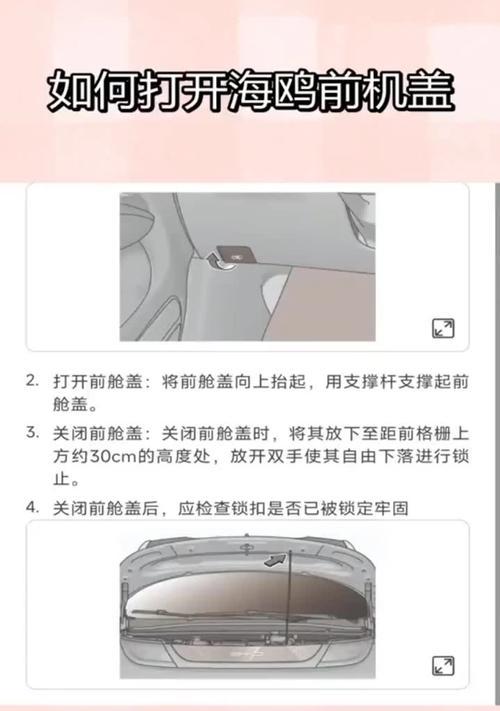 如何打开海鸥前机盖

2. 打开前舱盖：将前舱盖向上抬起，用支撑杆支撑起前舱盖。

3. 关闭前舱盖：关闭前舱盖时，将其放下至距前格栅上方约30cm的高度处，放开双手使其自由下落进行锁止。

4. 关闭前舱盖后，应检查锁扣是否已被锁定牢固