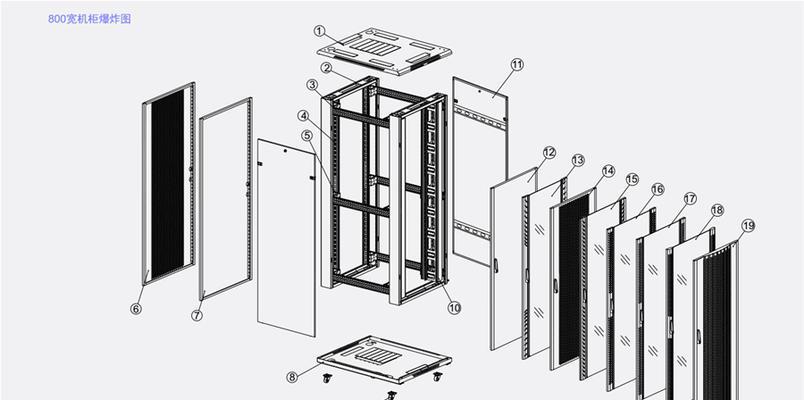 800宽机柜爆炸图

①
②
③
④
⑤
⑥
⑦
⑧
⑩
⑪
⑫
⑬
⑭
⑮
⑯
⑰
⑱
⑲