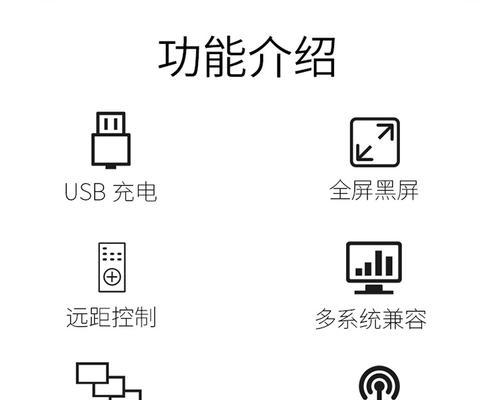 功能介绍

USB 充电

全屏黑屏

远距控制

多系统兼容