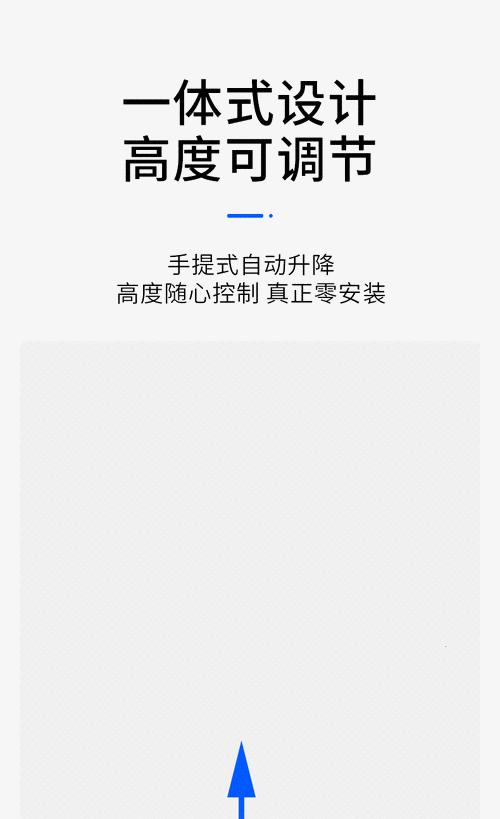 一体式设计
高度可调节

手提式自动升降
高度随心控制 真正零安装