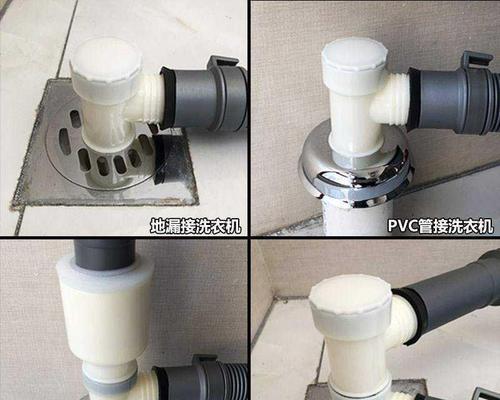 地漏接洗衣机

PVC管接洗衣机